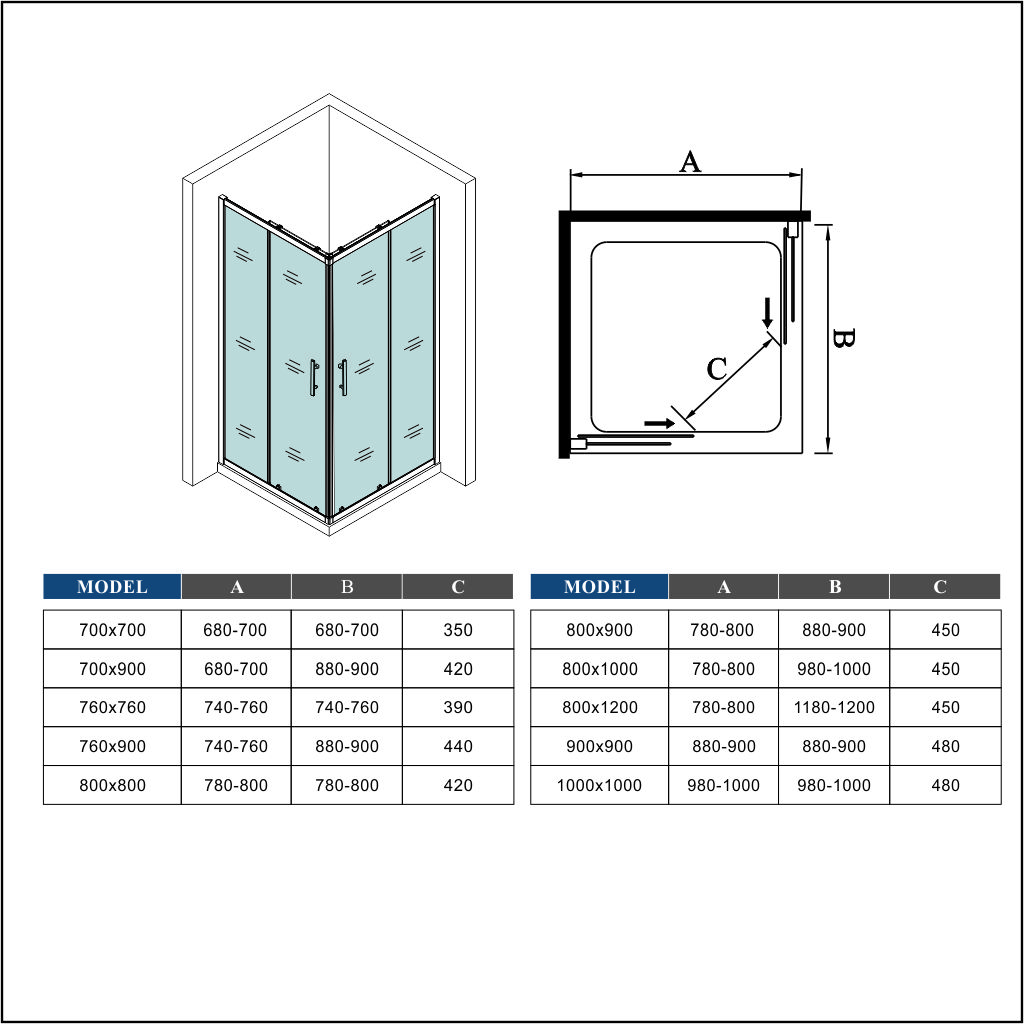 A

B

C

| MODEL | A | B | C |
|---|---|---|---|
| 700x700 | 680-700 | 680-700 | 350 |
| 700x900 | 680-700 | 880-900 | 420 |
| 760x760 | 740-760 | 740-760 | 390 |
| 760x900 | 740-760 | 880-900 | 440 |
| 800x800 | 780-800 | 780-800 | 420 |

| MODEL | A | B | C |
|---|---|---|---|
| 800x900 | 780-800 | 880-900 | 450 |
| 800x1000 | 780-800 | 980-1000 | 450 |
| 800x1200 | 780-800 | 1180-1200 | 450 |
| 900x900 | 880-900 | 880-900 | 480 |
| 1000x1000 | 980-1000 | 980-1000 | 480 |